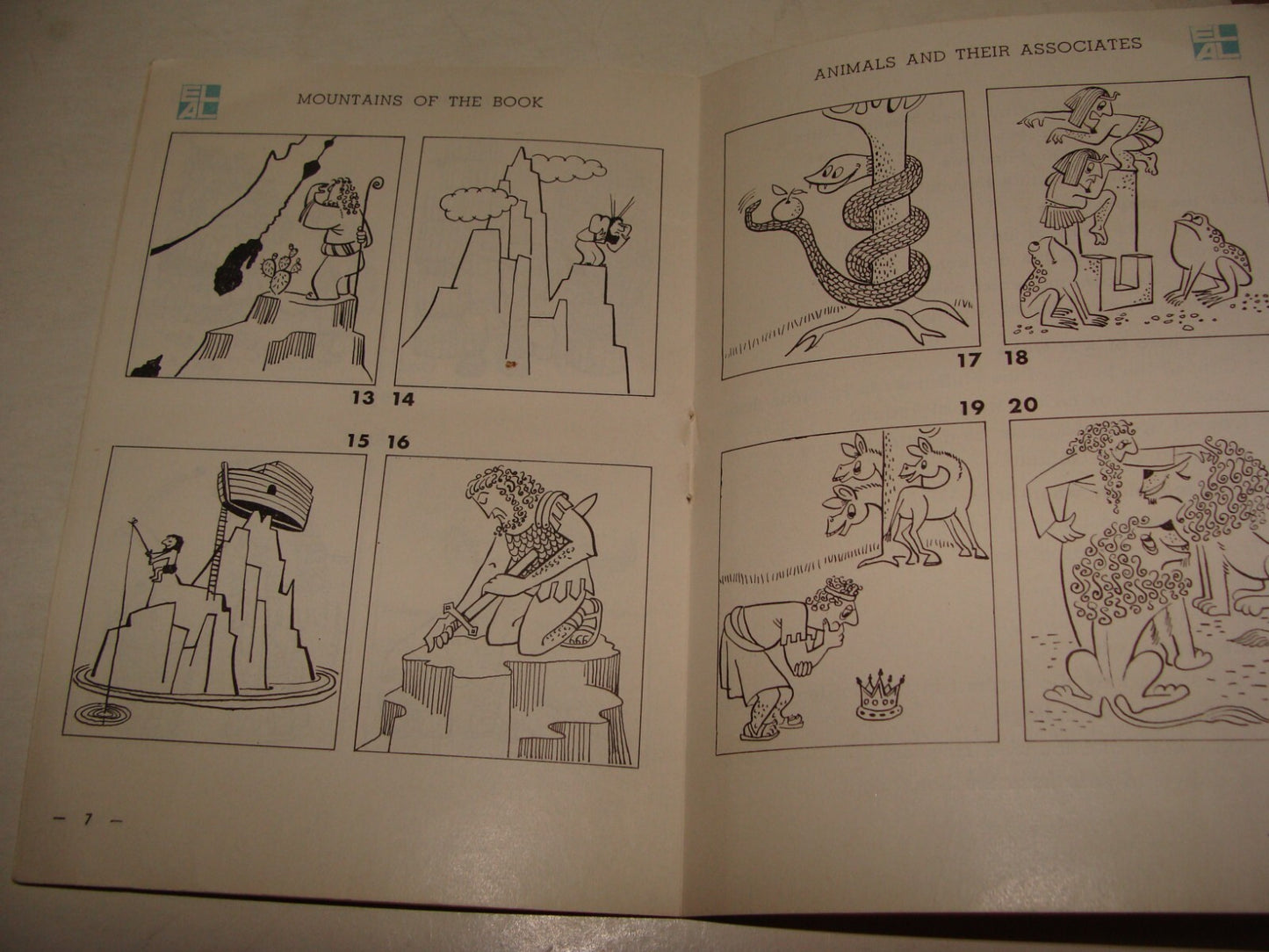 EL AL

MOUNTAINS OF THE BOOK

13 14

15 16

— 7 —

ANIMALS AND THEIR ASSOCIATES

EL AL

17 18

19 20